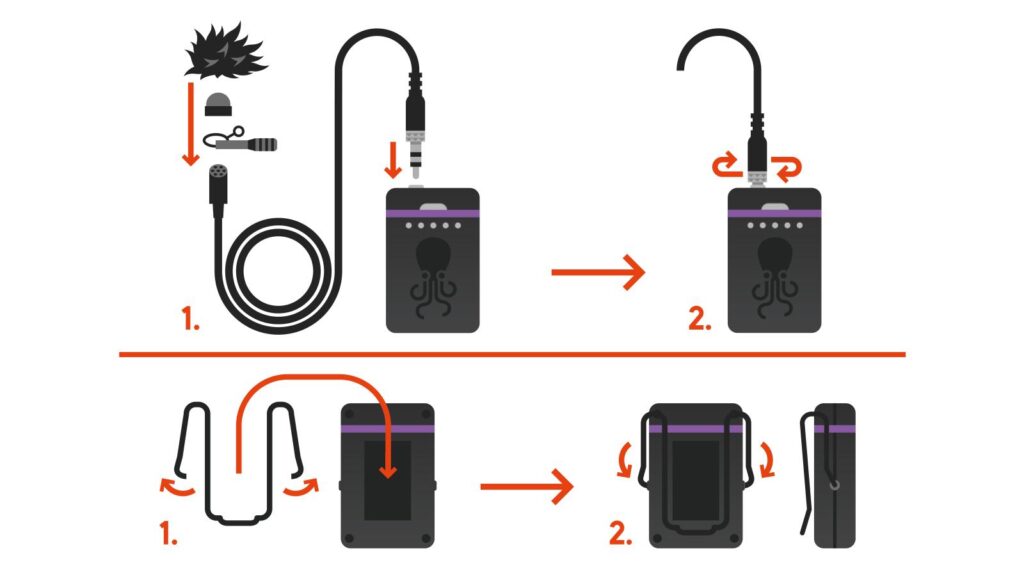 1.

2.

1.

2.